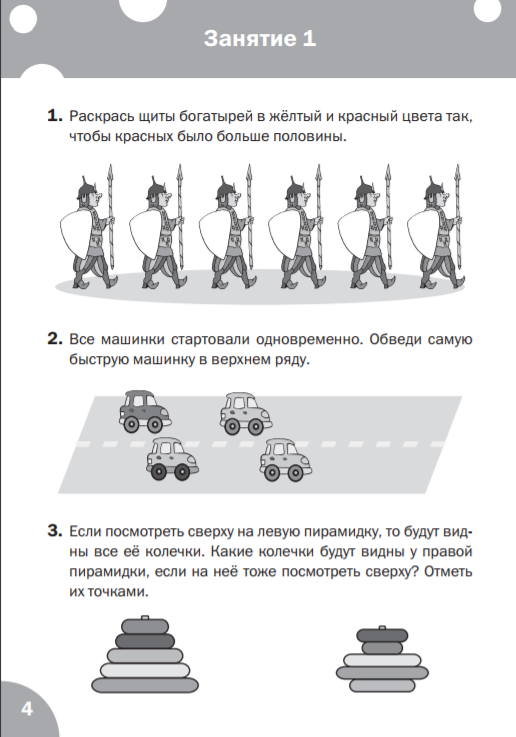 Занятие 1

1. Раскрась щиты богатырей в жёлтый и красный цвета так, чтобы красных было больше половины.

2. Все машинки стартовали одновременно. Обведи самую быструю машинку в верхнем ряду.

3. Если посмотреть сверху на левую пирамидку, то будут видны все её колечки. Какие колечки будут видны у правой пирамидки, если на неё тоже посмотреть сверху? Отметь их точками.

4