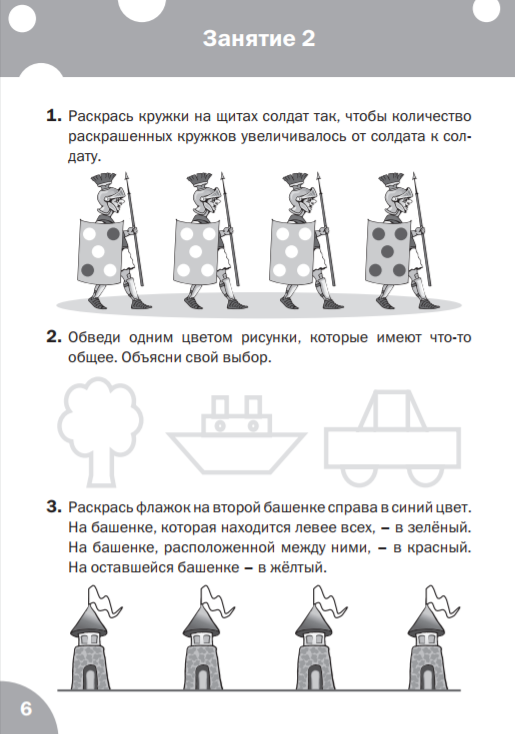 Занятие 2

1. Раскрась кружки на щитах солдат так, чтобы количество раскрашенных кружков увеличивалось от солдата к солдату.

2. Обведи одним цветом рисунки, которые имеют что-то общее. Объясни свой выбор.

3. Раскрась флажок на второй башенке справа в синий цвет. На башенке, которая находится левее всех, – в зелёный. На башенке, расположенной между ними, – в красный. На оставшейся башенке – в жёлтый.

6