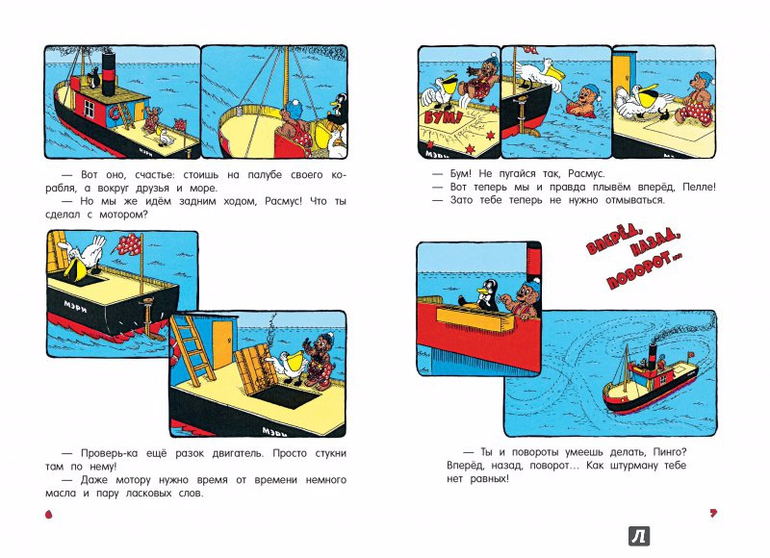 — Вот оно, счастье: стоишь на палубе своего корабля, а вокруг друзья и море.
— Но мы же идём задним ходом, Расмус! Что ты сделал с мотором?

МЭРИ

МЭРИ

— Проверь-ка ещё разок двигатель. Просто стукни там по нему!
— Даже мотору нужно время от времени немного масла и пару ласковых слов.

6

БУМ!

МЭРИ

— Бум! Не пугайся так, Расмус.
— Вот теперь мы и правда плывём вперёд, Пелле!
— Зато тебе теперь не нужно отмываться.

ВПЕРЁД, НАЗАД, ПОВОРОТ...

— Ты и повороты умеешь делать, Пинго? Вперёд, назад, поворот… Как штурману тебе нет равных!

7

Л