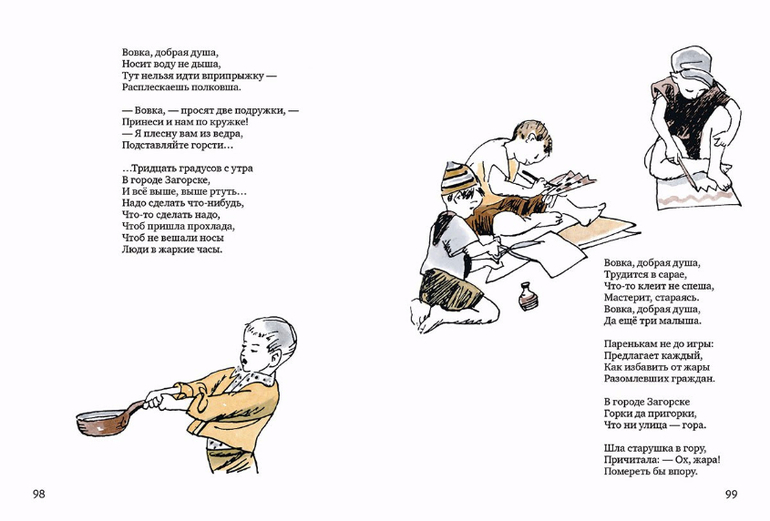 Вовка, добрая душа,
Носит воду не дыша,
Тут нельзя идти вприпрыжку —
Расплескаешь полковша.

— Вовка, — просят две подружки, —
Принеси и нам по кружке!
— Я плесну вам из ведра,
Подставляйте горсти…

…Тридцать градусов с утра
В городе Загорске,
И всё выше, выше ртуть…
Надо сделать что-нибудь,
Что-то сделать надо,
Чтоб пришла прохлада,
Чтоб не вешали носы
Люди в жаркие часы.

98

Вовка, добрая душа,
Трудится в сарае,
Что-то клеит не спеша,
Мастерит, стараясь.
Вовка, добрая душа,
Да ещё три малыша.

Паренькам не до игры:
Предлагает каждый,
Как избавить от жары
Разомлевших граждан.

В городе Загорске
Горки да пригорки,
Что ни улица — гора.

Шла старушка в гору,
Причитала: — Ох, жара!
Помереть бы впору.

99