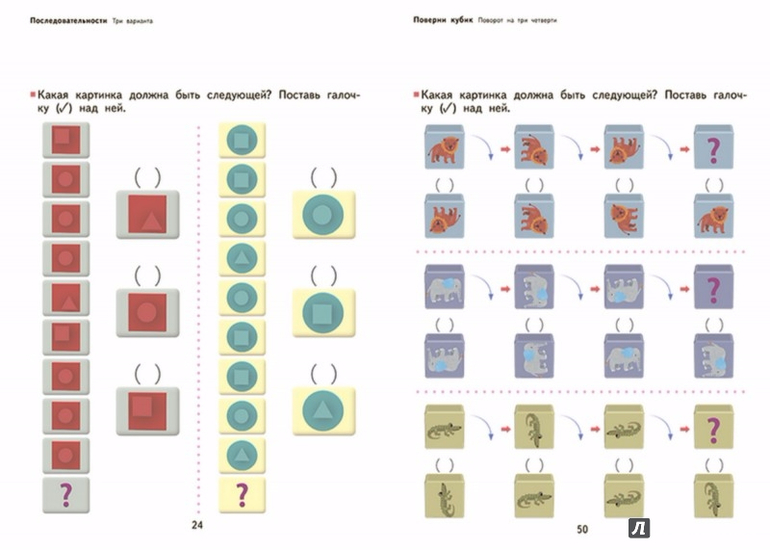 Последовательности Три варианта

Какая картинка должна быть следующей? Поставь галочку (✓) над ней.

( )

( )

( )

?

( )

( )

( )

?

24

Поверни кубик Поворот на три четверти

Какая картинка должна быть следующей? Поставь галочку (✓) над ней.

?

( ) ( ) ( ) ( )

?

( ) ( ) ( ) ( )

?

( ) ( ) ( ) ( )

50

Л