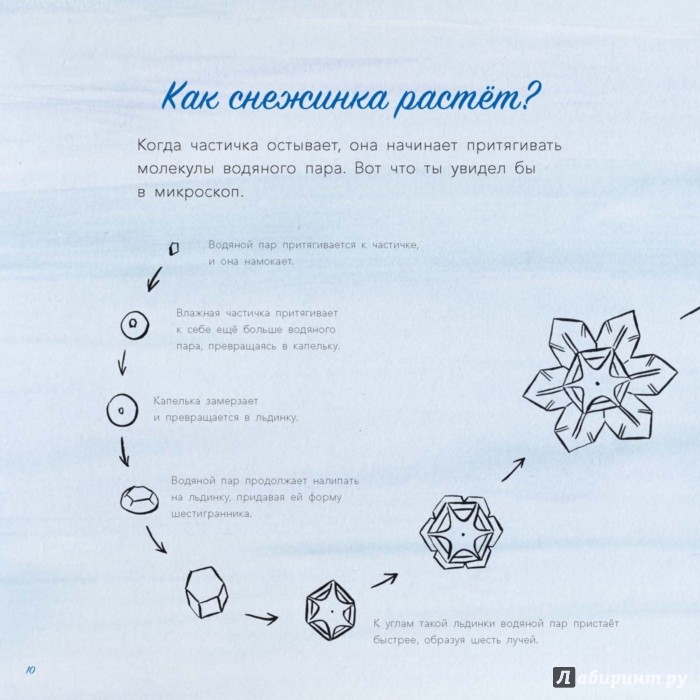 Как снежинка растёт?

Когда частичка остывает, она начинает притягивать молекулы водяного пара. Вот что ты увидел бы в микроскоп.

Водяной пар притягивается к частичке, и она намокает.

Влажная частичка притягивает к себе ещё больше водяного пара, превращаясь в капельку.

Капелька замерзает и превращается в льдинку.

Водяной пар продолжает налипать на льдинку, придавая ей форму шестигранника.

К углам такой льдинки водяной пар пристаёт быстрее, образуя шесть лучей.

10

Лабиринт.ру