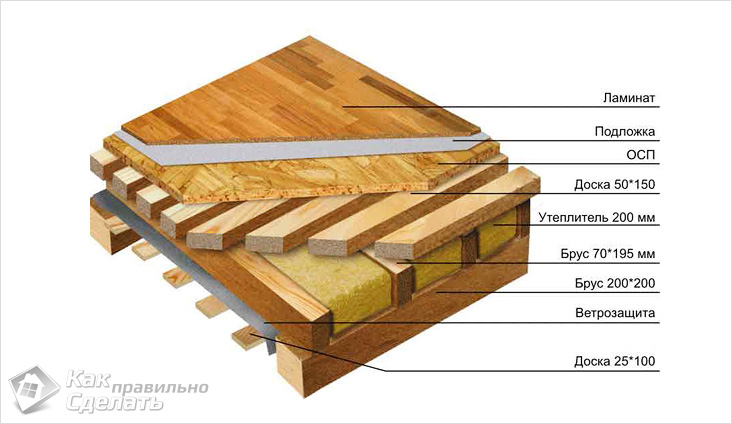 Ламинат

Подложка

ОСП

Доска 50*150

Утеплитель 200 мм

Брус 70*195 мм

Брус 200*200

Ветрозащита

Доска 25*100

Как правильно Сделать