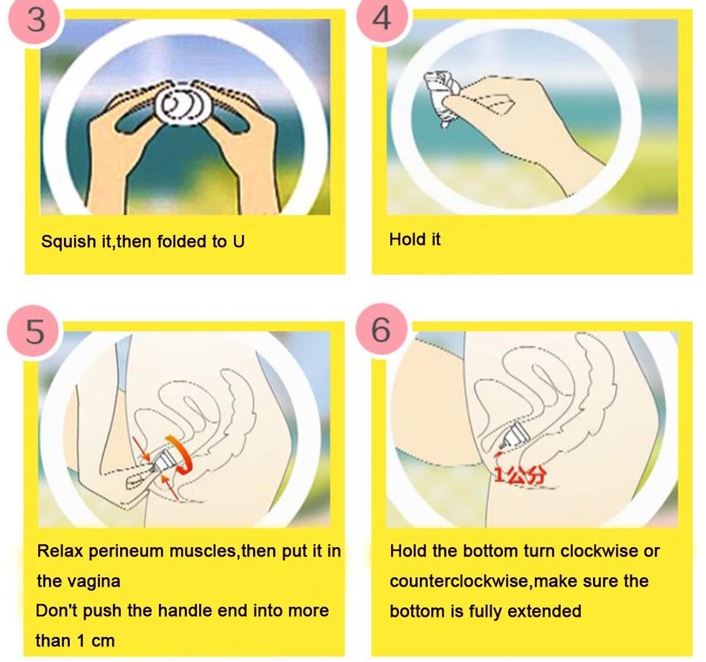 3

Squish it,then folded to U

4

Hold it

5

Relax perineum muscles,then put it in the vagina
Don't push the handle end into more than 1 cm

6

1公分

Hold the bottom turn clockwise or counterclockwise,make sure the bottom is fully extended