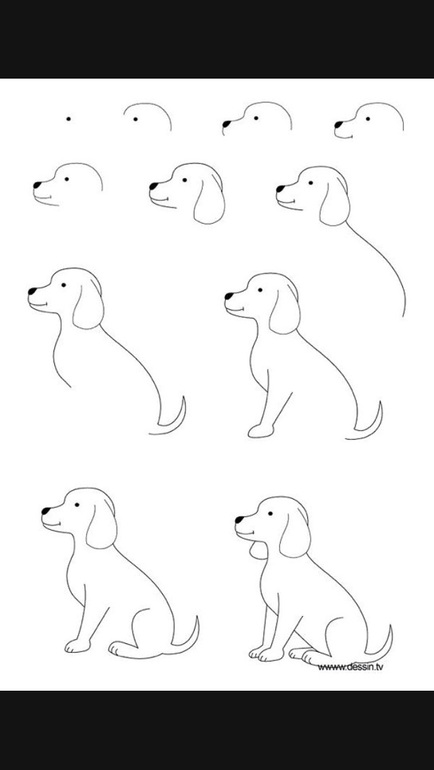 www.dessin.tv