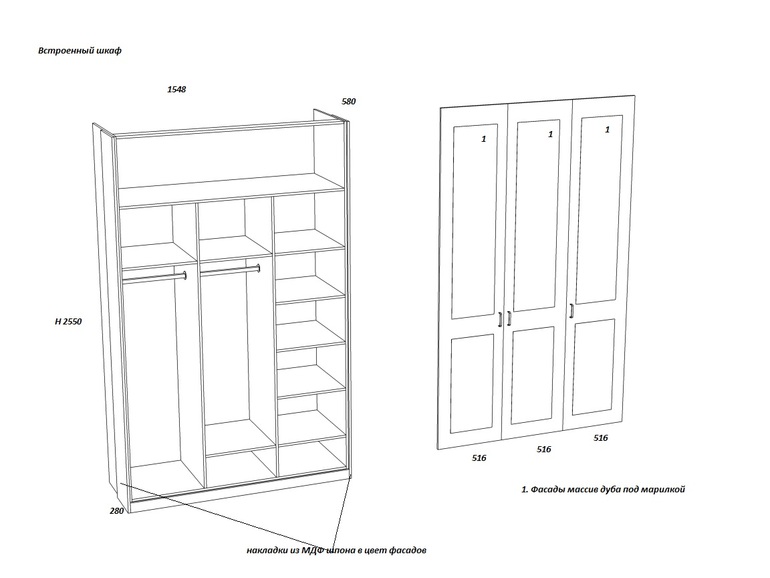 Встроенный шкаф

1548

580

H 2550

280

накладки из МДФ шпона в цвет фасадов

1

1

1

516

516

516

1. Фасады массив дуба под марилкой