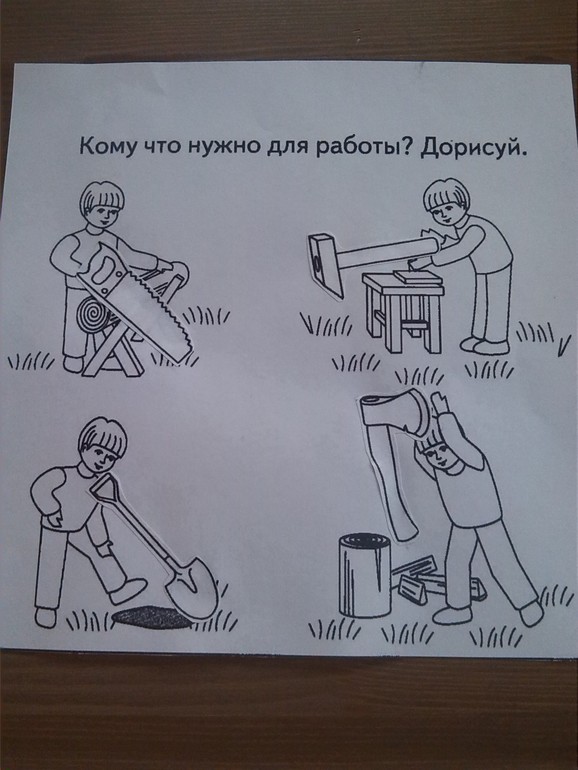 Кому что нужно для работы? Дорисуй.