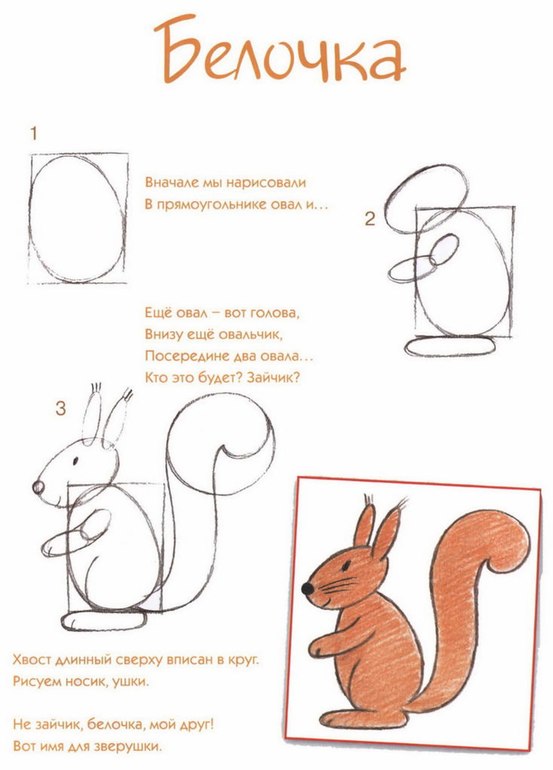 Белочка

1

Вначале мы нарисовали
В прямоугольнике овал и…

2

Ещё овал – вот голова,
Внизу ещё овальчик,
Посередине два овала…
Кто это будет? Зайчик?

3

Хвост длинный сверху вписан в круг.
Рисуем носик, ушки.

Не зайчик, белочка, мой друг!
Вот имя для зверушки.