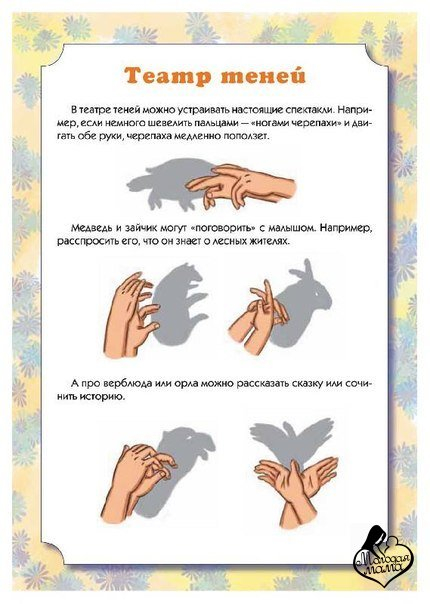 Театр теней

В театре теней можно устраивать настоящие спектакли. Например, если немного шевелить пальцами — «ногами черепахи» и двигать обе руки, черепаха медленно поползет.

Медведь и зайчик могут «поговорить» с малышом. Например, расспросить его, что он знает о лесных жителях.

А про верблюда или орла можно рассказать сказку или сочинить историю.

Молодая мама