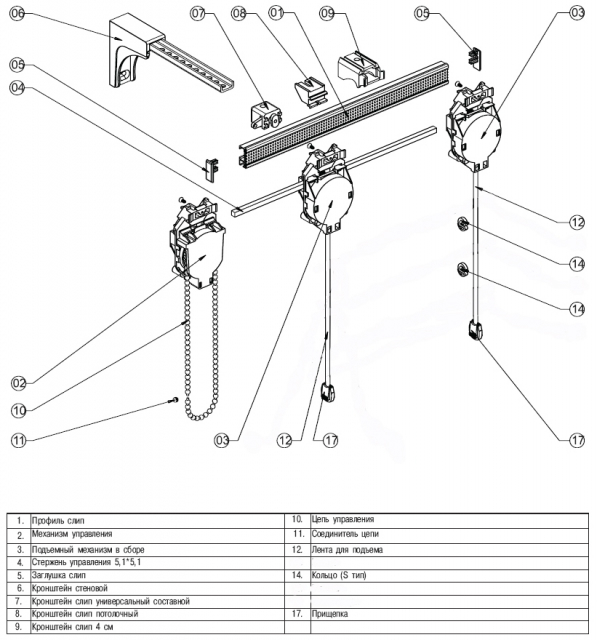 06 07 08 01 09 05 03

05

04

12

14

14

02

10

11

03 12 17 17

| 1. | Профиль слип | 10. | Цепь управления |
|---|---|---|---|
| 2. | Механизм управления | 11. | Соединитель цепи |
| 3. | Подъемный механизм в сборе | 12. | Лента для подъема |
| 4. | Стержень управления 5,1*5,1 | | |
| 5. | Заглушка слип | 14. | Кольцо (S тип) |
| 6. | Кронштейн стеновой | | |
| 7. | Кронштейн слип универсальный составной | | |
| 8. | Кронштейн слип потолочный | 17. | Прищепка |
| 9. | Кронштейн слип 4 см | | |