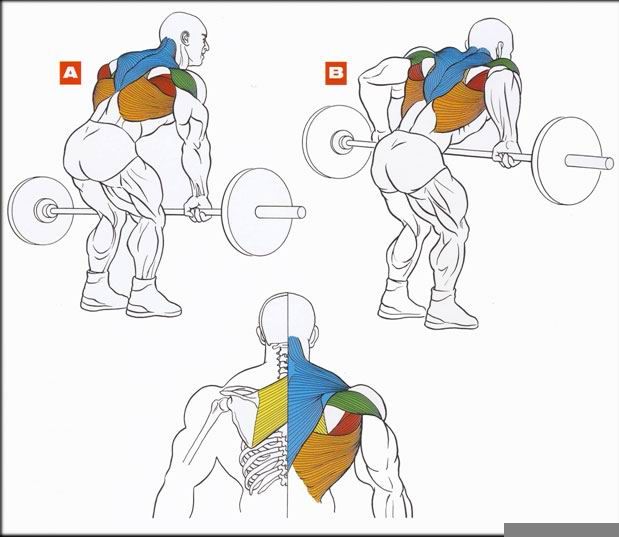 A

B