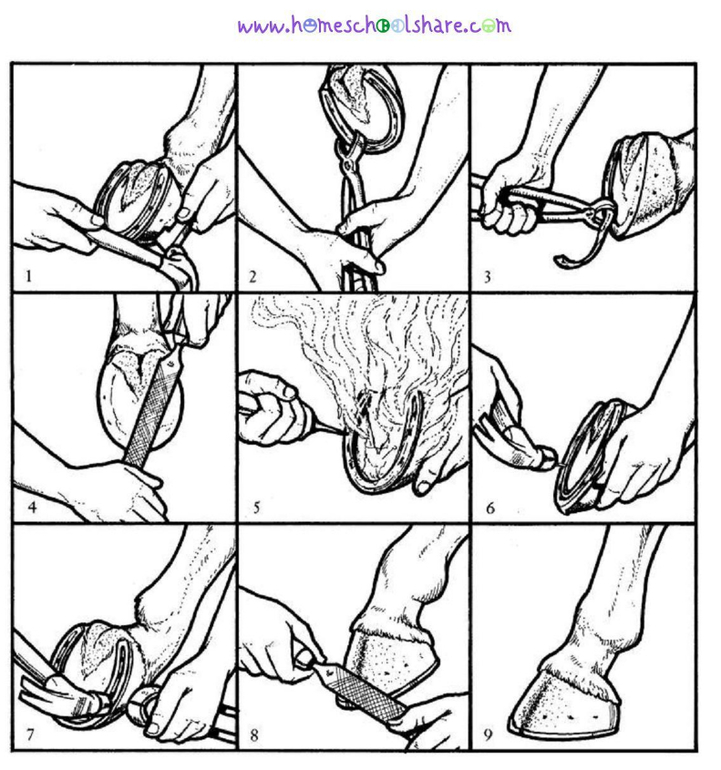 www.homeschoolshare.com

1

2

3

4

5

6

7

8

9