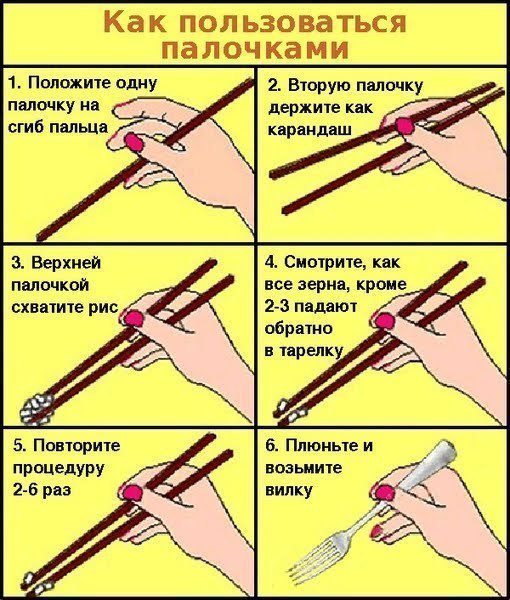 Как пользоваться палочками

1. Положите одну палочку на сгиб пальца

2. Вторую палочку держите как карандаш

3. Верхней палочкой схватите рис

4. Смотрите, как все зерна, кроме 2-3 падают обратно в тарелку

5. Повторите процедуру 2-6 раз

6. Плюньте и возьмите вилку