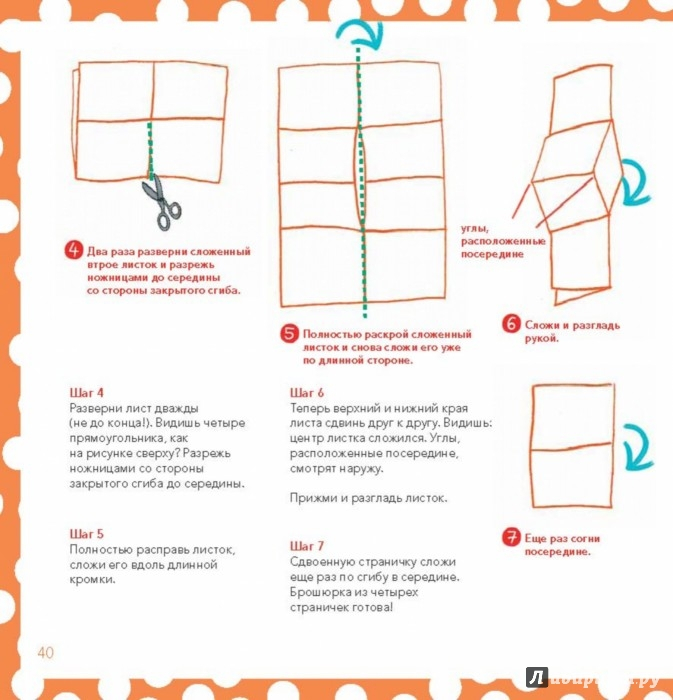 4 Два раза разверни сложенный втрое листок и разрежь ножницами до середины со стороны закрытого сгиба.

5 Полностью раскрой сложенный листок и снова сложи его уже по длинной стороне.

углы, расположенные посередине

6 Сложи и разгладь рукой.

Шаг 4
Разверни лист дважды (не до конца!). Видишь четыре прямоугольника, как на рисунке сверху? Разрежь ножницами со стороны закрытого сгиба до середины.

Шаг 5
Полностью расправь листок, сложи его вдоль длинной кромки.

Шаг 6
Теперь верхний и нижний края листа сдвинь друг к другу. Видишь: центр листка сложился. Углы, расположенные посередине, смотрят наружу.

Прижми и разгладь листок.

Шаг 7
Сдвоенную страничку сложи еще раз по сгибу в середине. Брошюрка из четырех страничек готова!

7 Еще раз согни посередине.

40

Лабиринт.ру