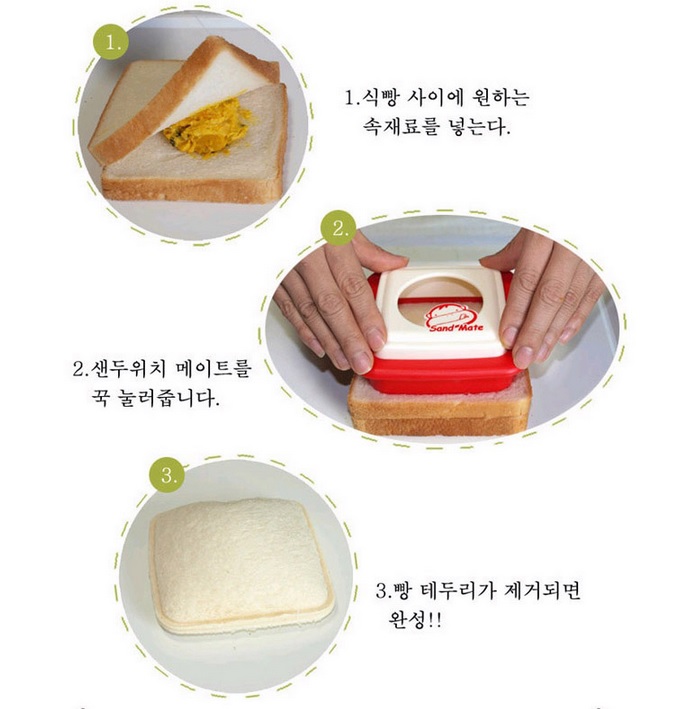 1.

1.식빵 사이에 원하는 속재료를 넣는다.

2.

Sand Mate

2.샌두위치 메이트를 꾹 눌러줍니다.

3.

3.빵 테두리가 제거되면 완성!!