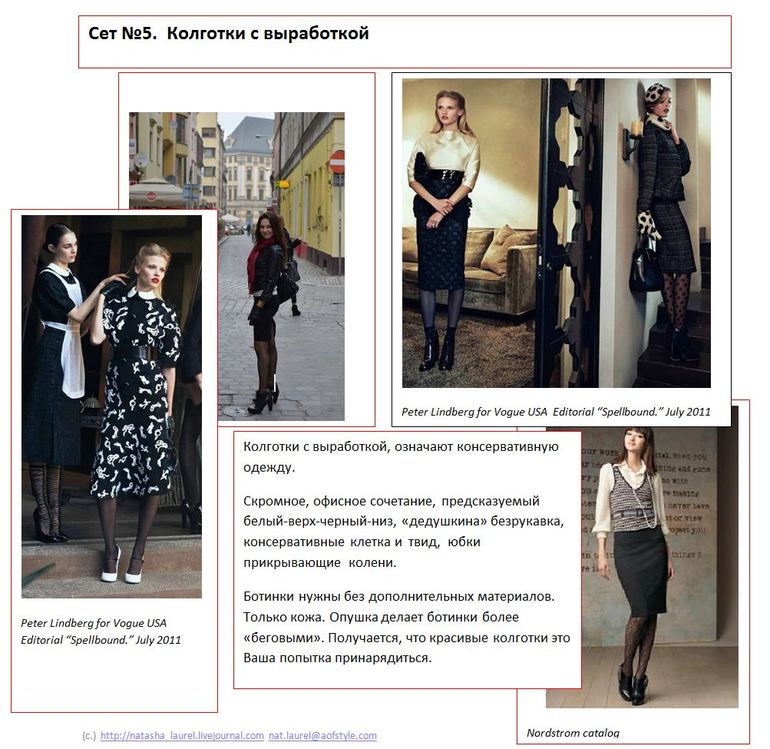 Сет №5. Колготки с выработкой

Peter Lindberg for Vogue USA Editorial "Spellbound." July 2011

Peter Lindberg for Vogue USA Editorial "Spellbound." July 2011

Колготки с выработкой, означают консервативную одежду.

Скромное, офисное сочетание, предсказуемый белый-верх-черный-низ, «дедушкина» безрукавка, консервативные клетка и твид, юбки прикрывающие колени.

Ботинки нужны без дополнительных материалов. Только кожа. Опушка делает ботинки более «беговыми». Получается, что красивые колготки это Ваша попытка принарядиться.

Nordstrom catalog

(c.) http://natasha_laurel.livejournal.com nat.laurel@aofstyle.com