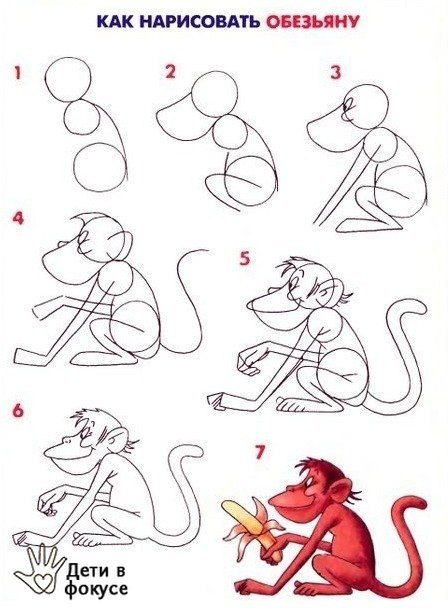 КАК НАРИСОВАТЬ ОБЕЗЬЯНУ

1

2

3

4

5

6

7

Дети в фокусе