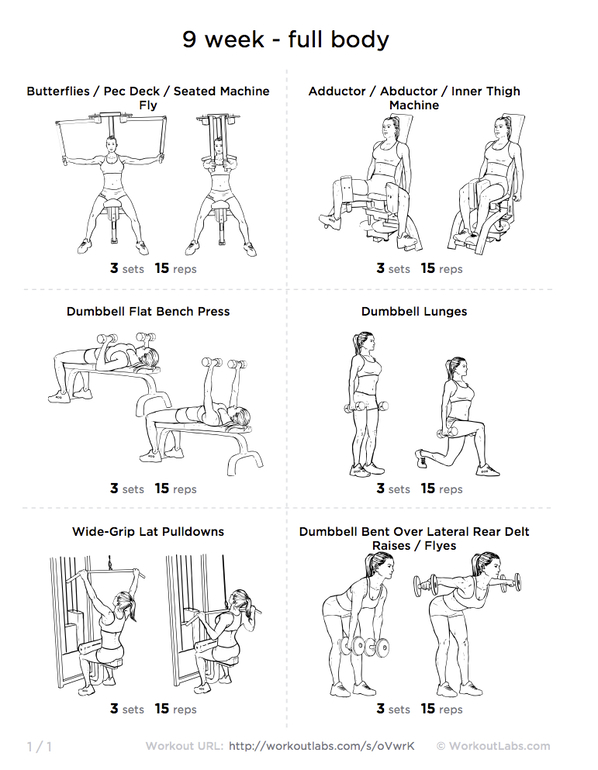 9 week - full body

Butterflies / Pec Deck / Seated Machine Fly

3 sets 15 reps

Adductor / Abductor / Inner Thigh Machine

3 sets 15 reps

Dumbbell Flat Bench Press

3 sets 15 reps

Dumbbell Lunges

3 sets 15 reps

Wide-Grip Lat Pulldowns

3 sets 15 reps

Dumbbell Bent Over Lateral Rear Delt Raises / Flyes

3 sets 15 reps

1 / 1 Workout URL: http://workoutlabs.com/s/oVwrK © WorkoutLabs.com