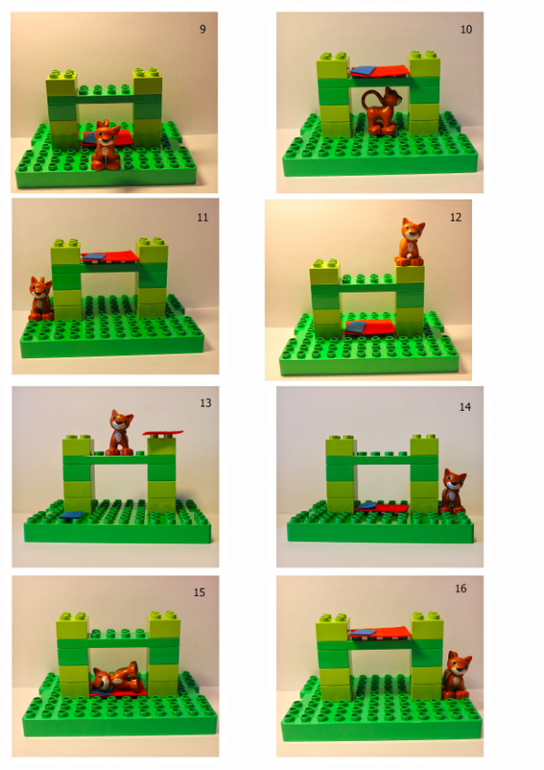 9

10

11

12

13

14

15

16