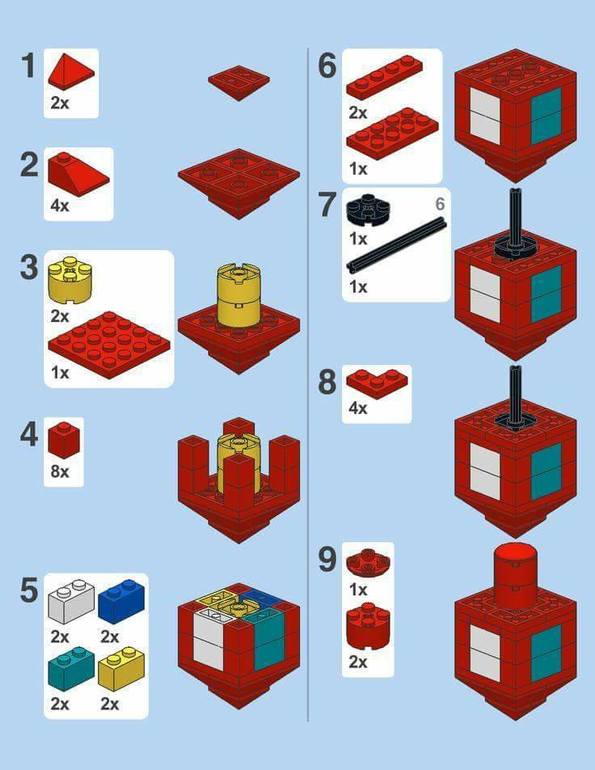 1
2x

2
4x

3
2x
1x

4
8x

5
2x
2x
2x
2x

6
2x
1x

7
6
1x
1x

8
4x

9
1x
2x