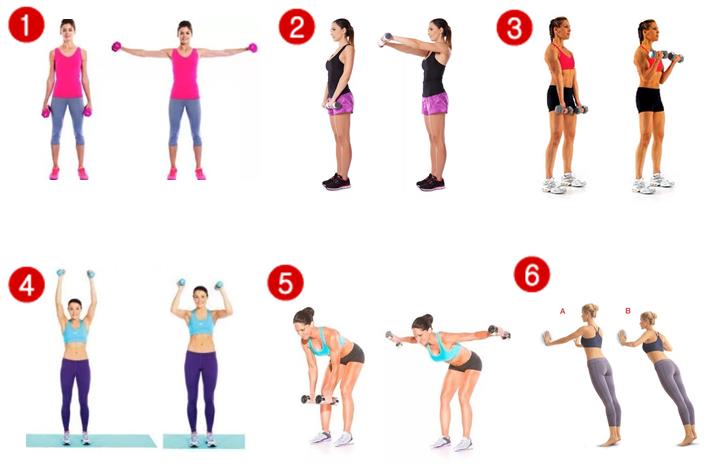 1

2

3

4

5

6

A

B