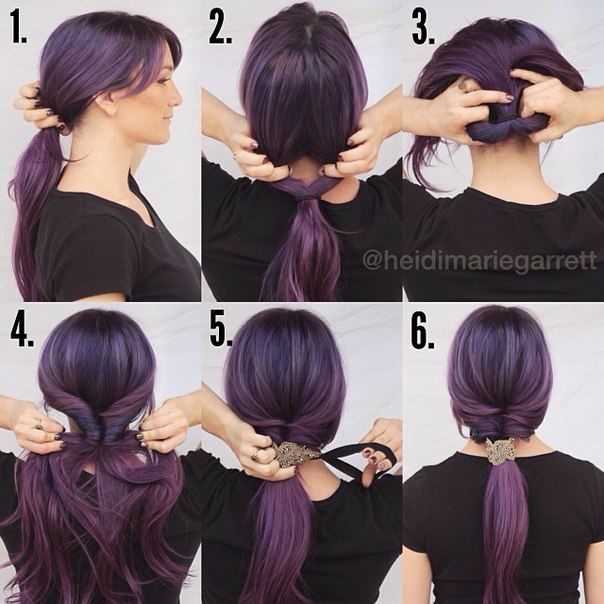 1.

2.

3.

@heidimariegarrett

4.

5.

6.