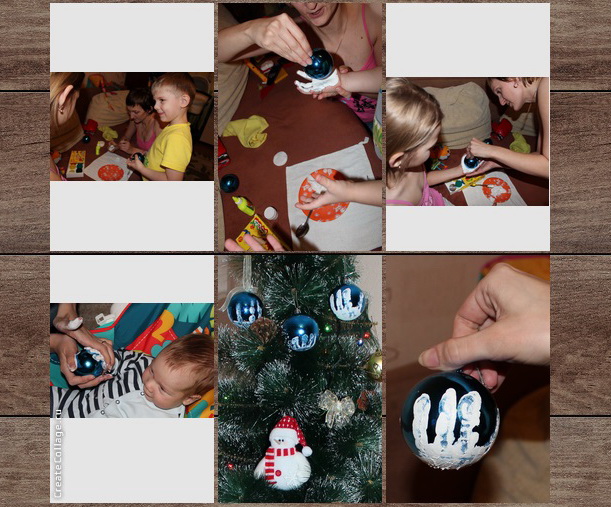 CreateCollage.ru