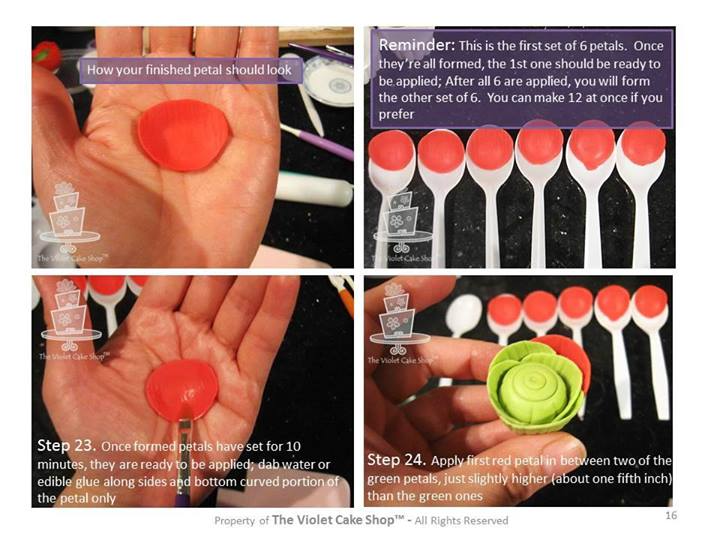 How your finished petal should look

The Violet Cake Shop™

Reminder: This is the first set of 6 petals. Once they're all formed, the 1st one should be ready to be applied; After all 6 are applied, you will form the other set of 6. You can make 12 at once if you prefer

The Violet Cake Shop™

The Violet Cake Shop™

Step 23. Once formed petals have set for 10 minutes, they are ready to be applied; dab water or edible glue along sides and bottom curved portion of the petal only

The Violet Cake Shop™

Step 24. Apply first red petal in between two of the green petals, just slightly higher (about one fifth inch) than the green ones

Property of The Violet Cake Shop™ - All Rights Reserved

16